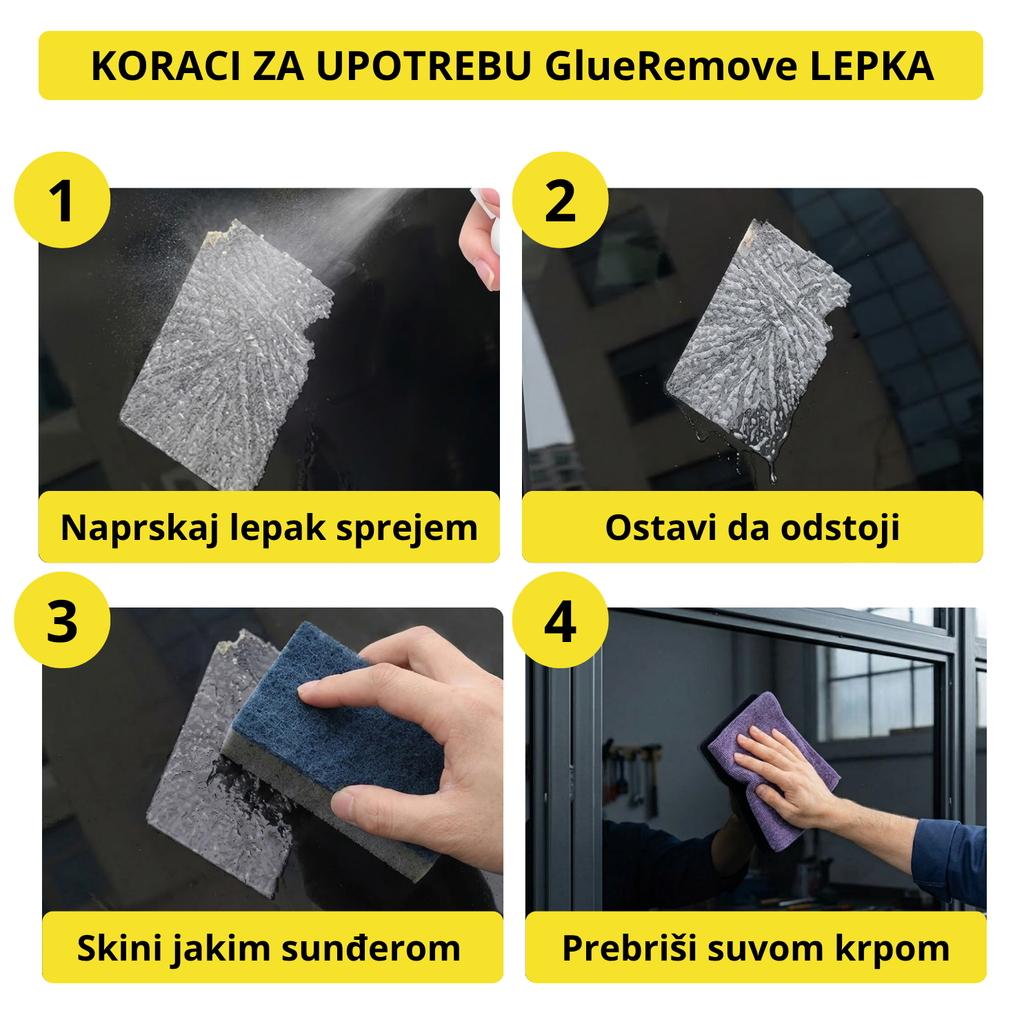 KORACI ZA UPOTREBU GlueRemove LEPKA

1

Naprskaj lepak sprejem

2

Ostavi da odstoji

3

Skini jakim sunđerom

4

Prebriši suvom krpom