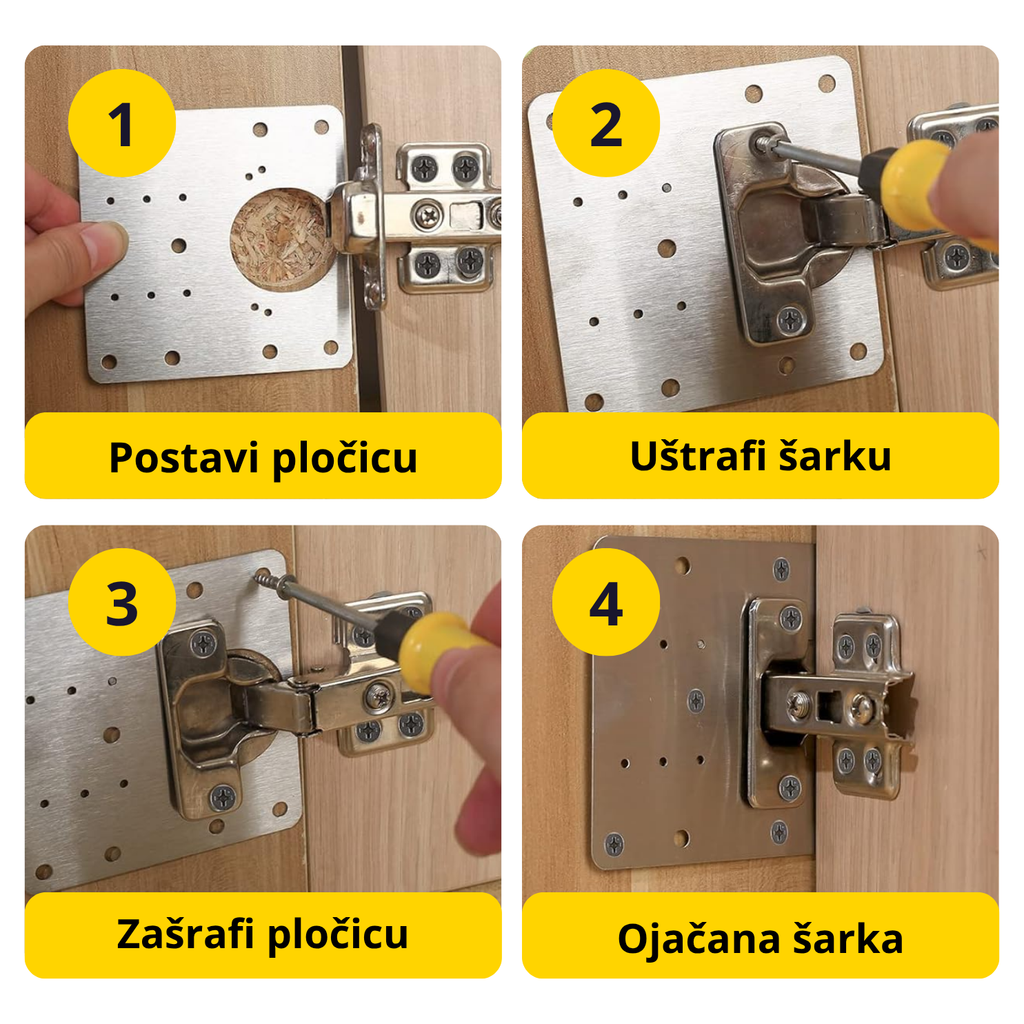 1

Postavi pločicu

2

Uštrafi šarku

3

Zašrafi pločicu

4

Ojačana šarka