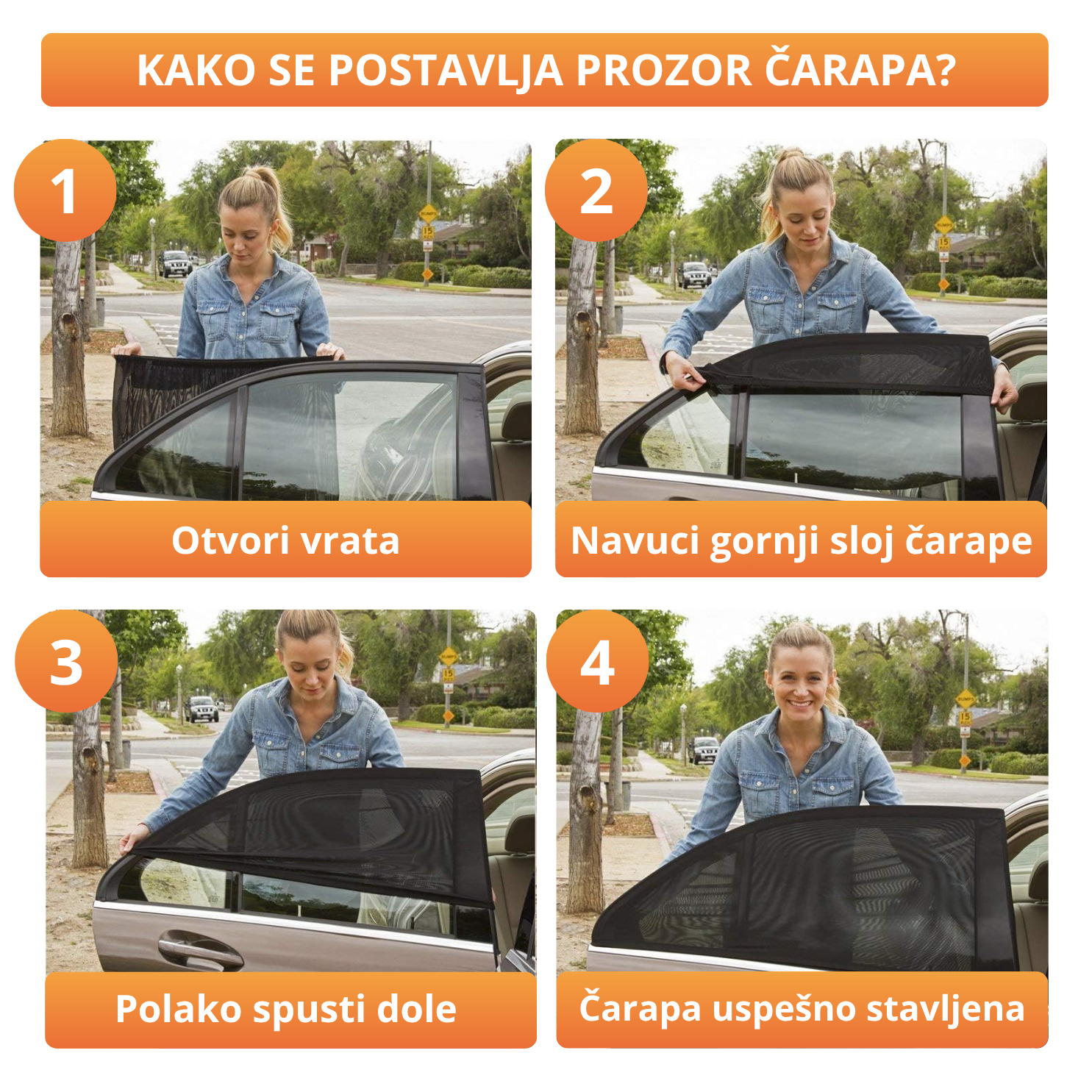 KAKO SE POSTAVLJA PROZOR ČARAPA?

1

Otvori vrata

2

Navuci gornji sloj čarape

3

Polako spusti dole

4

Čarapa uspešno stavljena