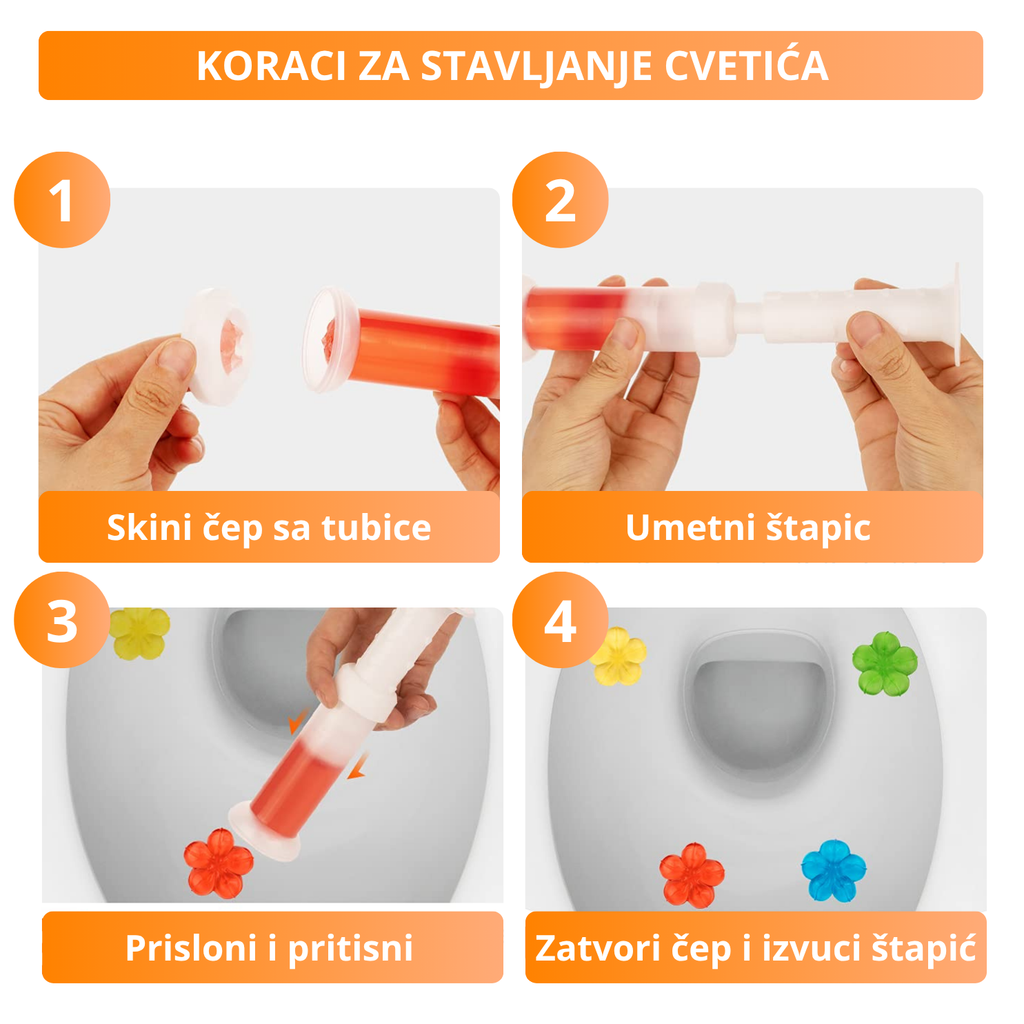 KORACI ZA STAVLJANJE CVETIĆA

1

Skini čep sa tubice

2

Umetni štapic

3

Prisloni i pritisni

4

Zatvori čep i izvuci štapić